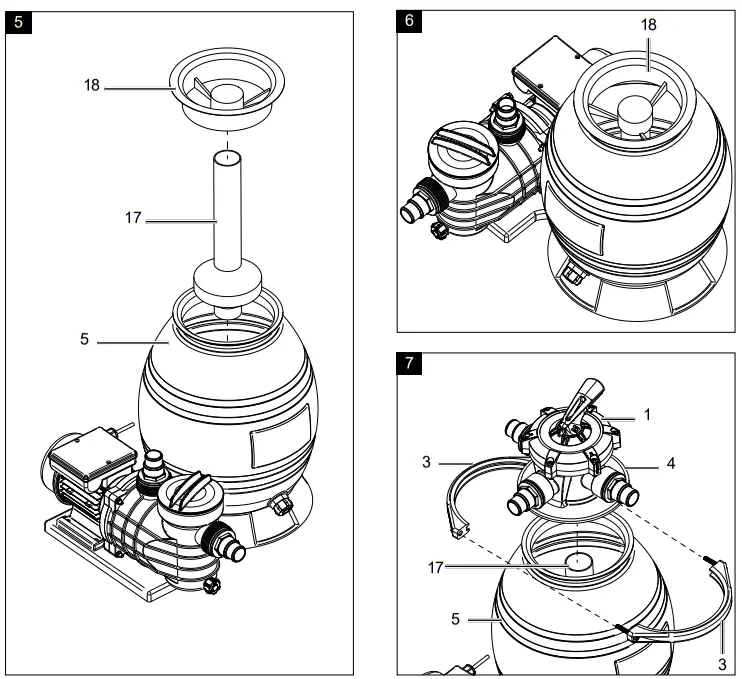 5

18

17

5

6

18

7

1

3

4

17

5

3