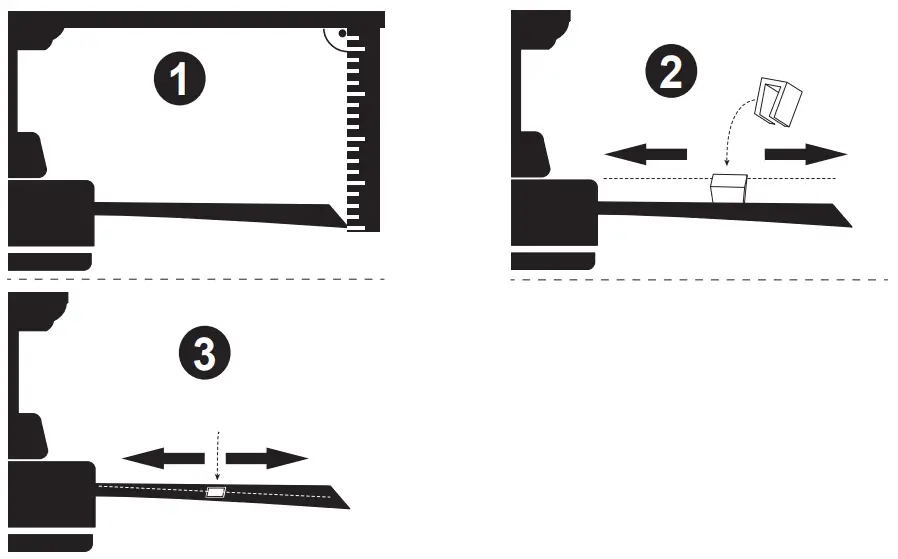 1

2

3