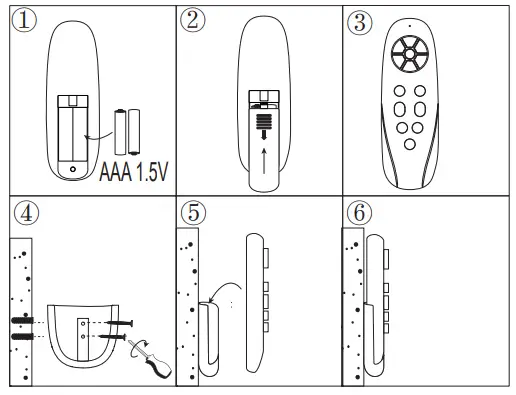 ①

AAA 1.5V

②

③

④

⑤

⑥