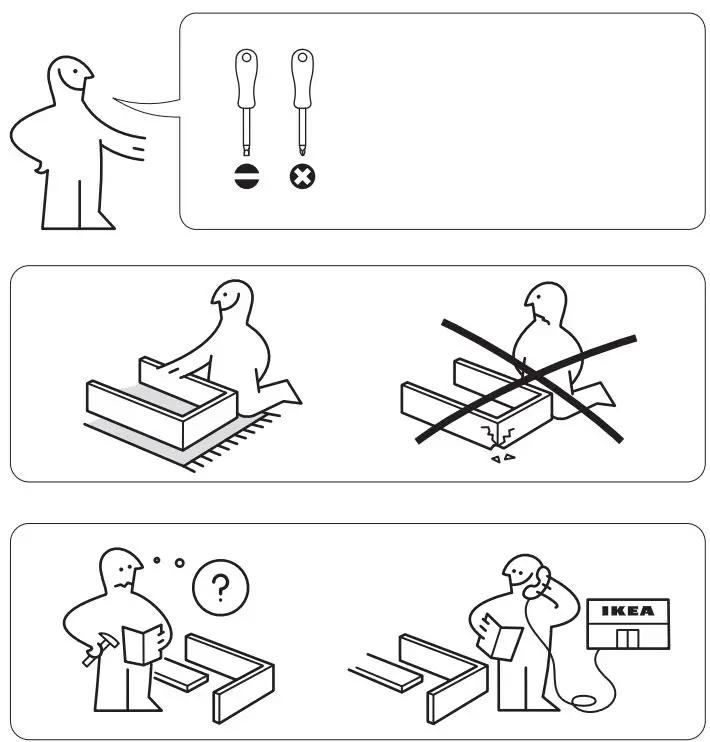 ?

IKEA