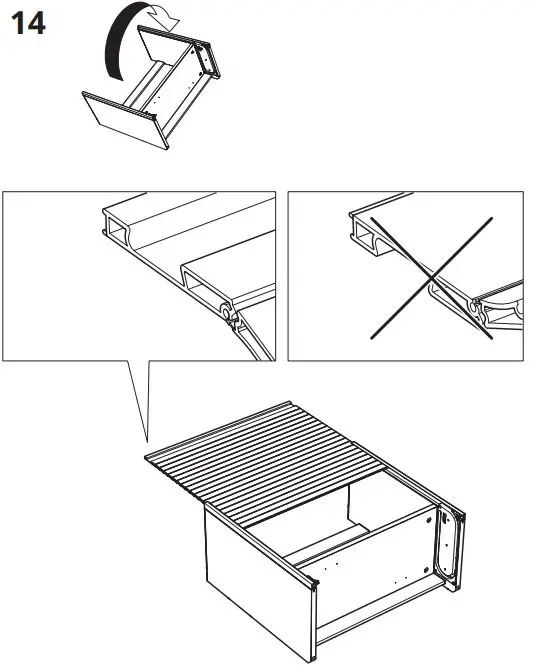 14