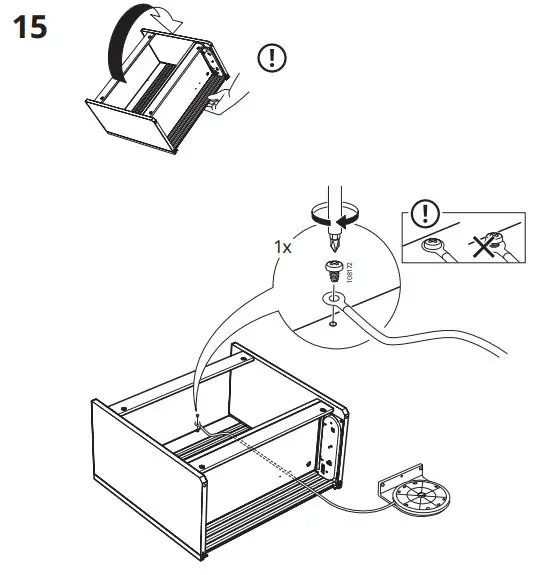 15

1x

108172