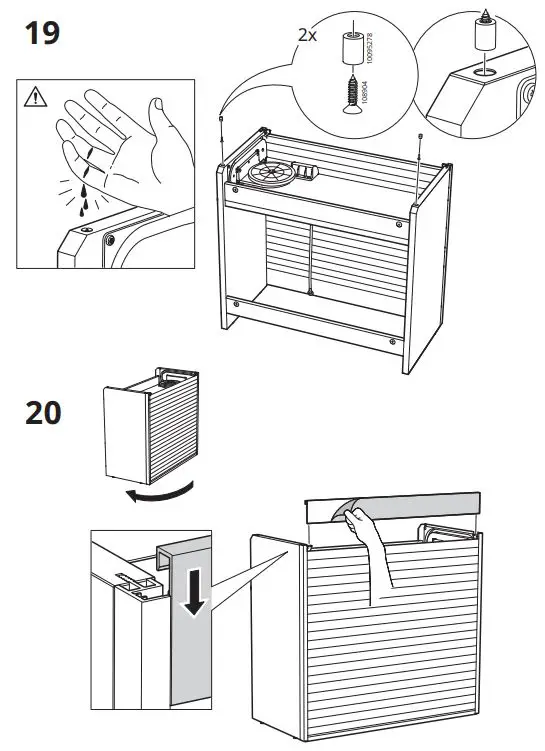 19

2x

10095278

108904

20