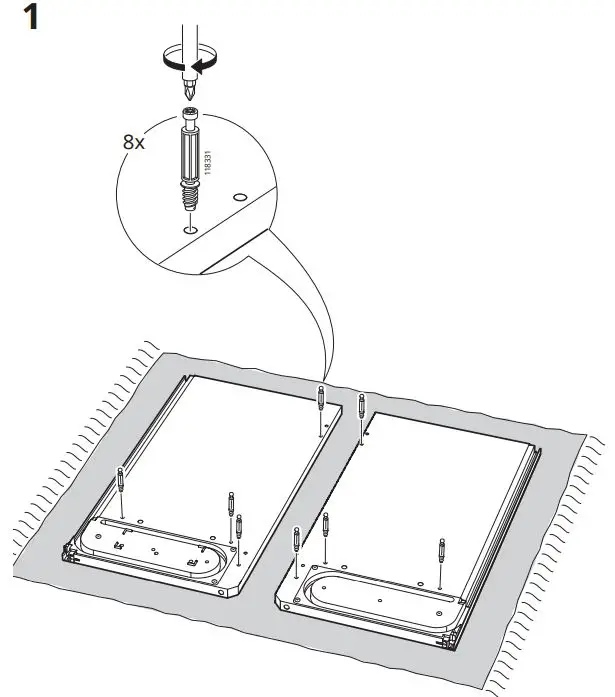 1

8x

118331