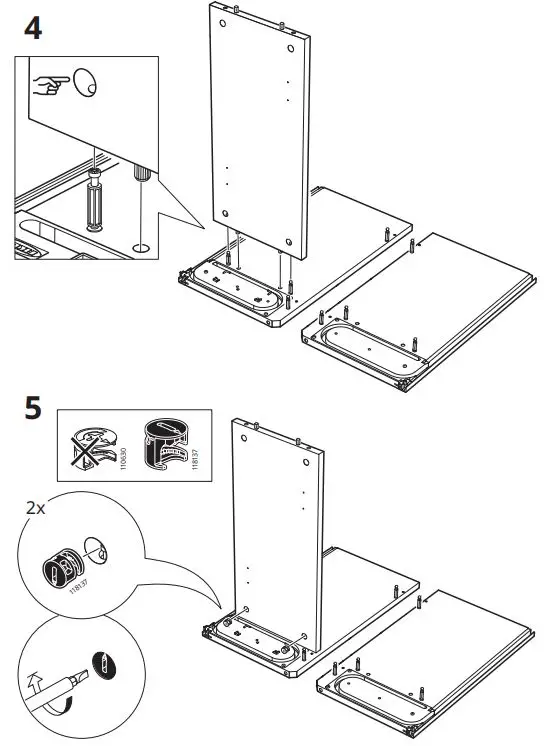 4

5

110630

118137

2x

118137