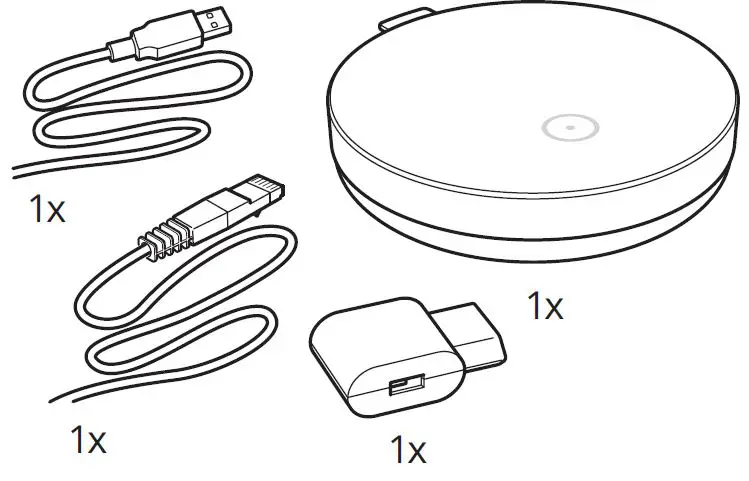 1x

1x

1x

1x