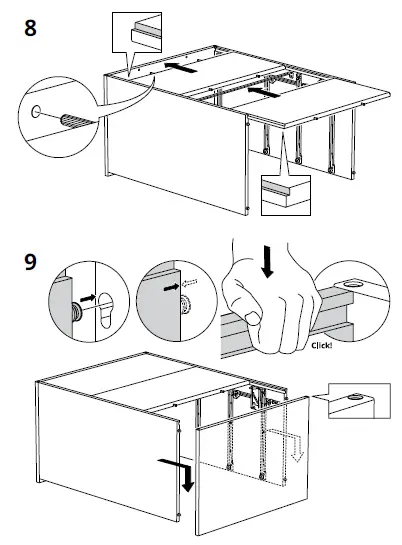 8

9

Click!