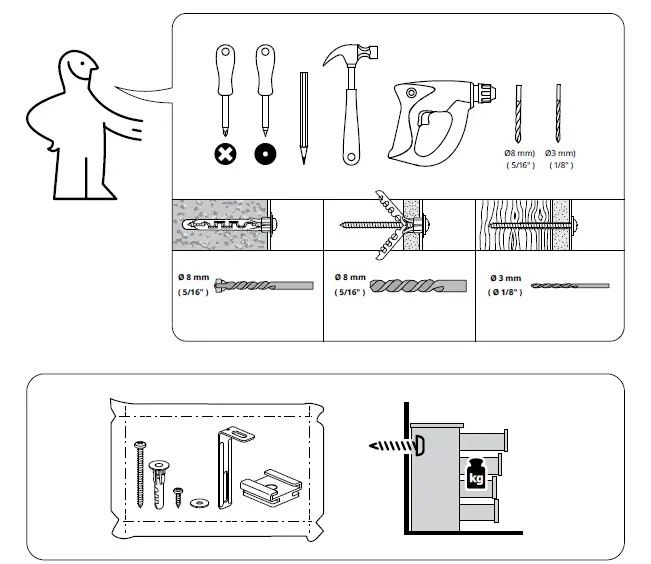 Ø8 mm)
( 5/16" )

Ø3 mm)
( 1/8" )

Ø 8 mm
( 5/16" )

Ø 8 mm
( 5/16" )

Ø 3 mm
( Ø 1/8" )

kg