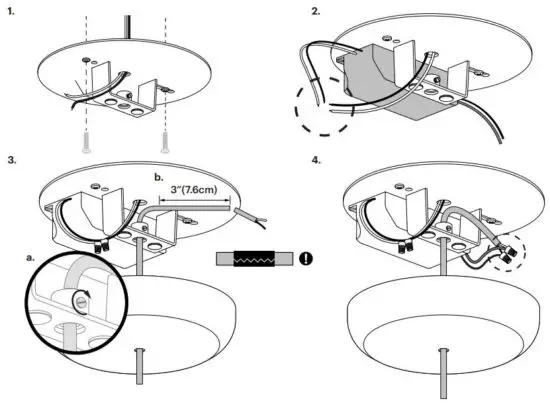 1.

2.

3.

b.

3"(7.6cm)

a.

4.