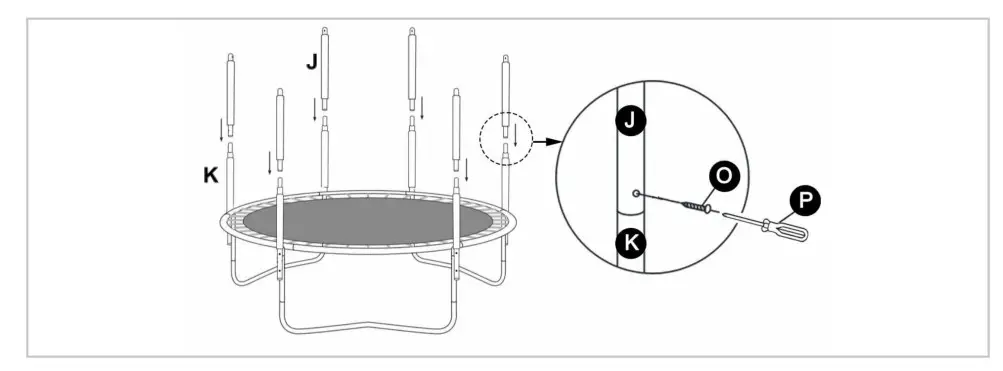 J
K
J
O
P
K