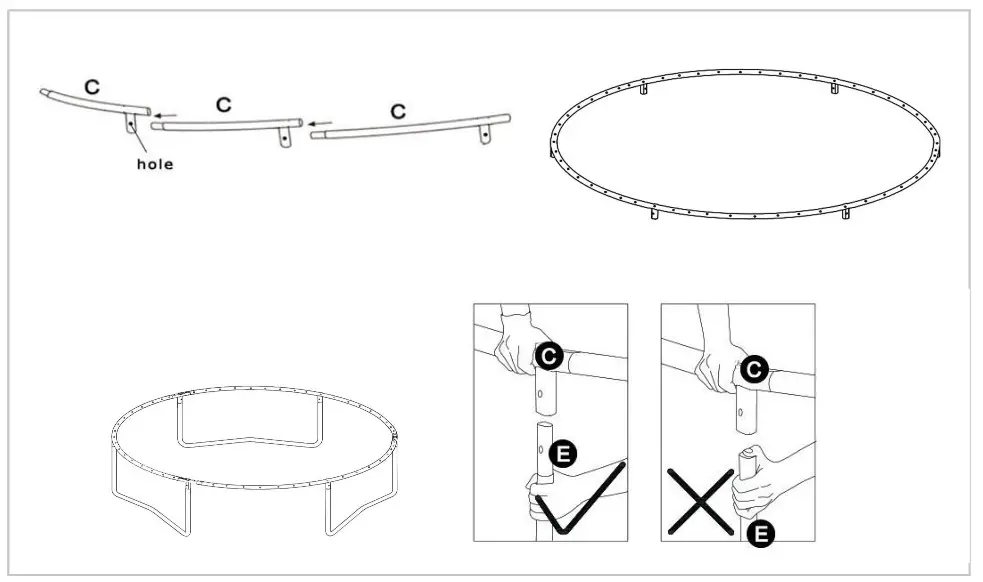 C
C
C
hole

C
E

C
E