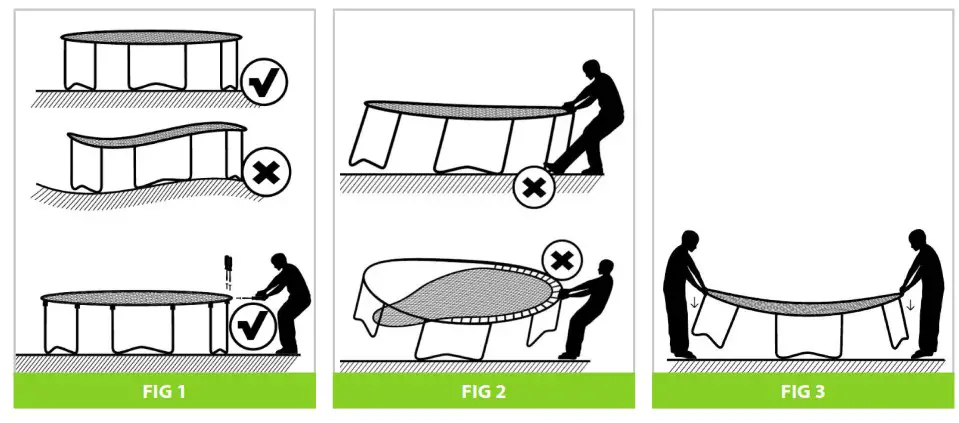 FIG 1

FIG 2

FIG 3