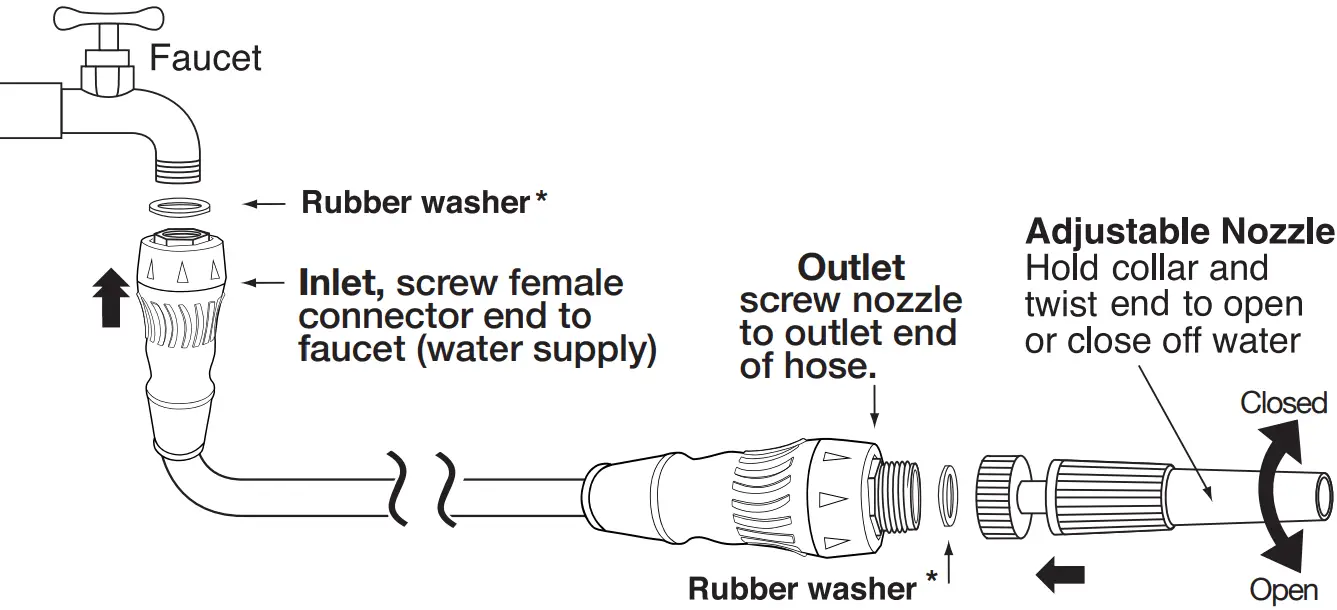 Faucet

Rubber washer *

Inlet, screw female connector end to faucet (water supply)

Outlet screw nozzle to outlet end of hose.

Adjustable Nozzle Hold collar and twist end to open or close off water

Closed

Open

Rubber washer *