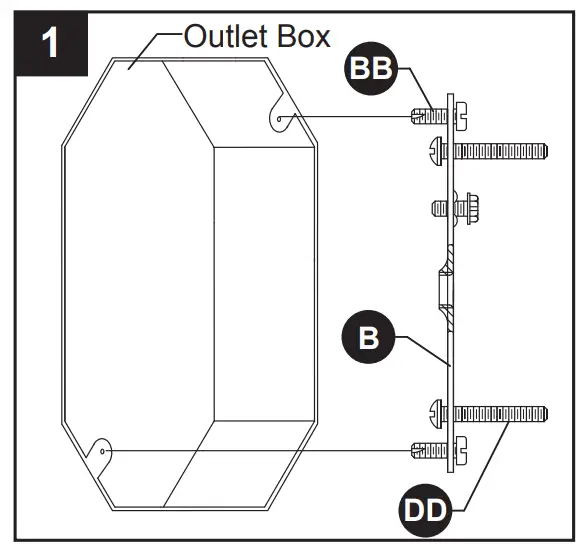 1

Outlet Box

BB

B

DD