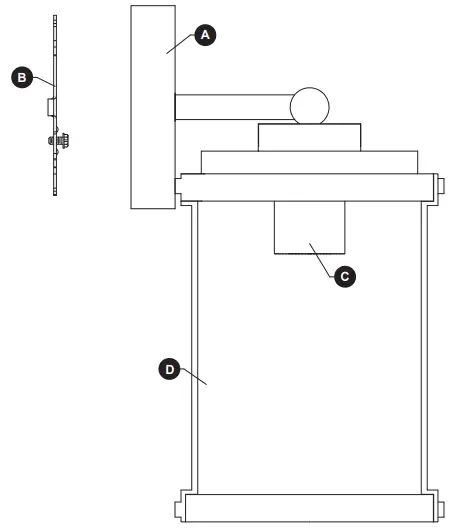 A
B
C
D