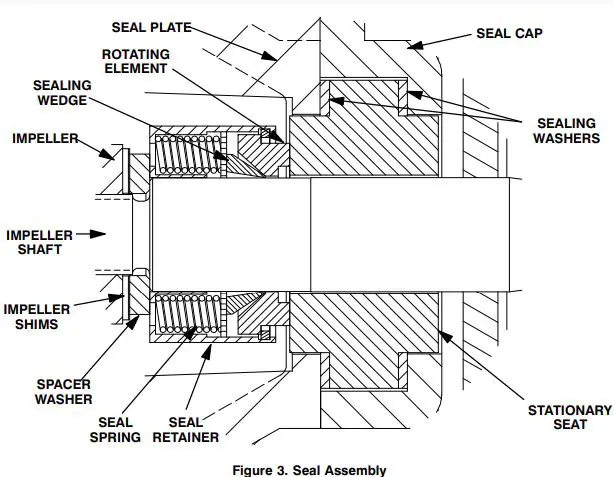 SEAL PLATE
SEAL CAP
ROTATING ELEMENT
SEALING WEDGE
SEALING WASHERS
IMPELLER
IMPELLER SHAFT
IMPELLER SHIMS
SPACER WASHER
SEAL SPRING
SEAL RETAINER
STATIONARY SEAT

Figure 3. Seal Assembly