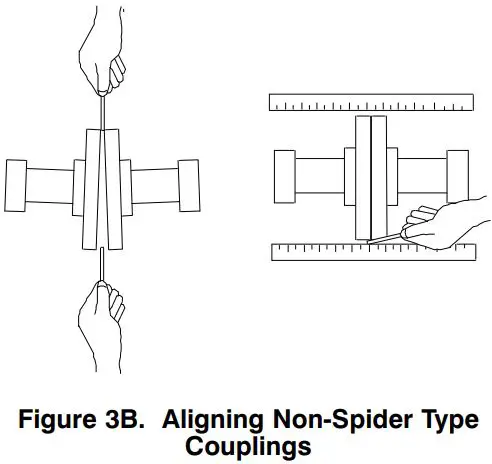 Figure 3B. Aligning Non-Spider Type Couplings