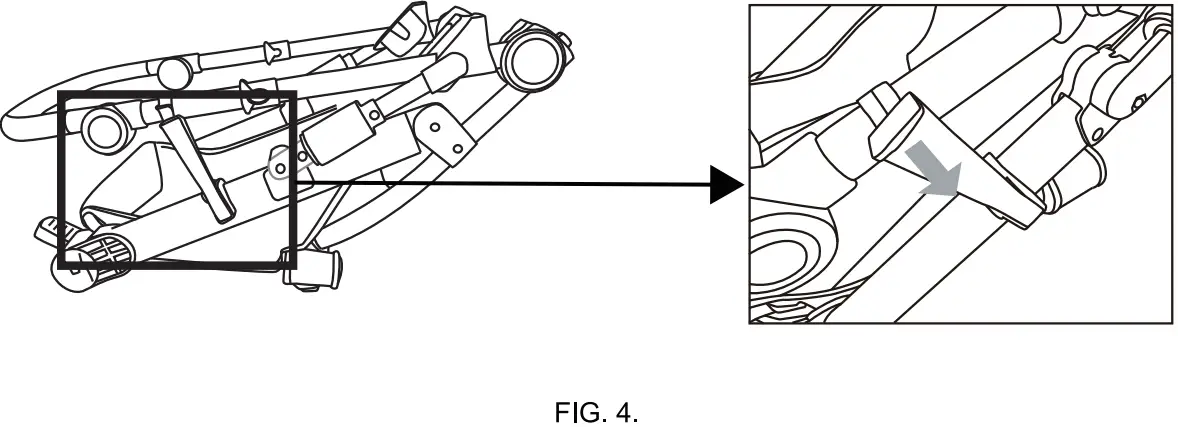 FIG. 4.