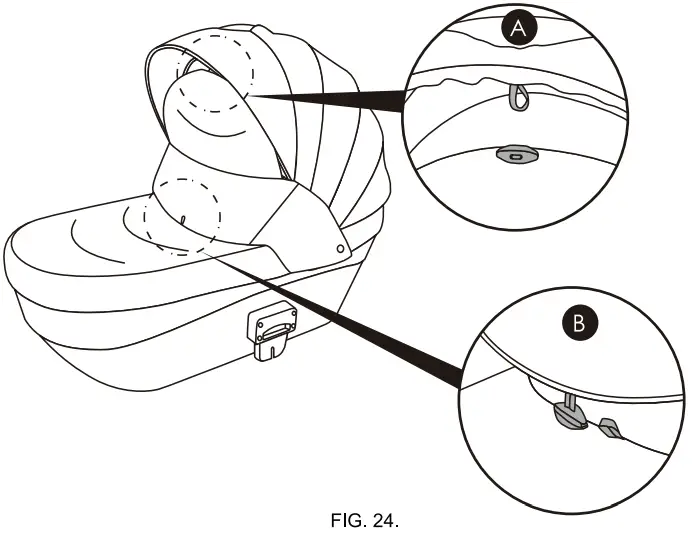 A

B

FIG. 24.