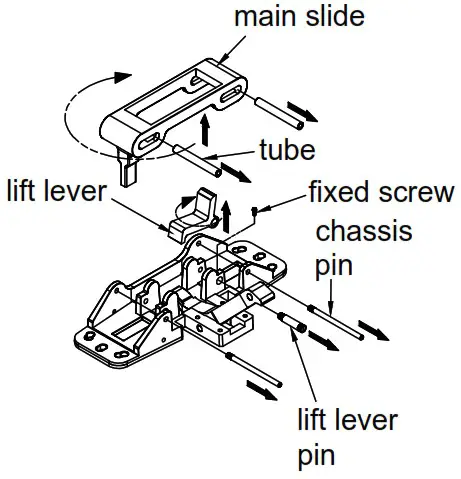 main slide

tube

lift lever

fixed screw

chassis pin

lift lever pin