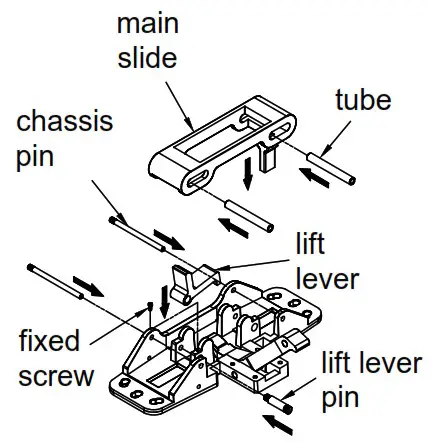 main slide

tube

chassis pin

lift lever

fixed screw

lift lever pin