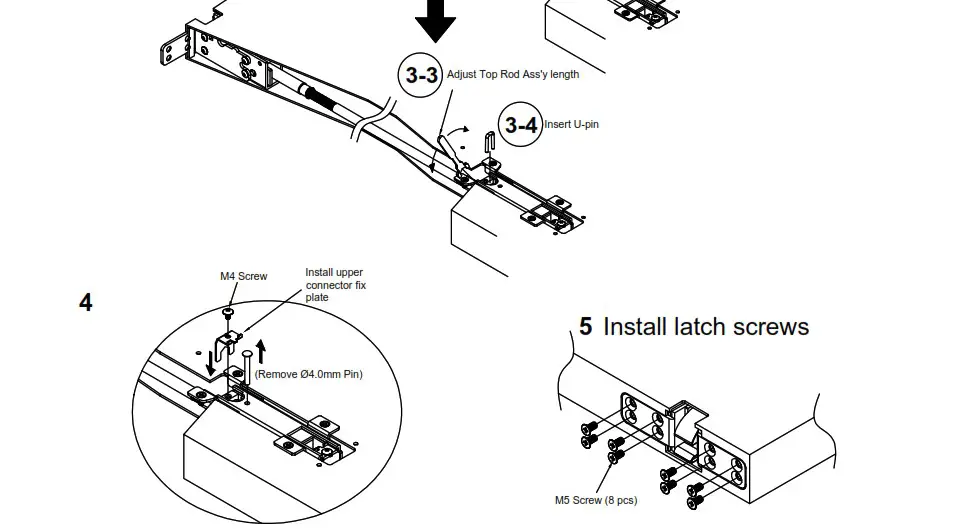 3-3 Adjust Top Rod Ass'y length

3-4 Insert U-pin

4

M4 Screw

Install upper connector fix plate

(Remove Ø4.0mm Pin)

5 Install latch screws

M5 Screw (8 pcs)