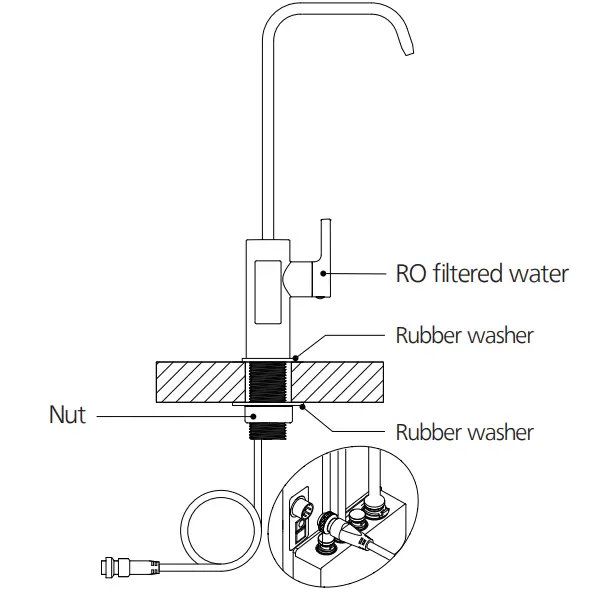 RO filtered water

Rubber washer

Nut

Rubber washer