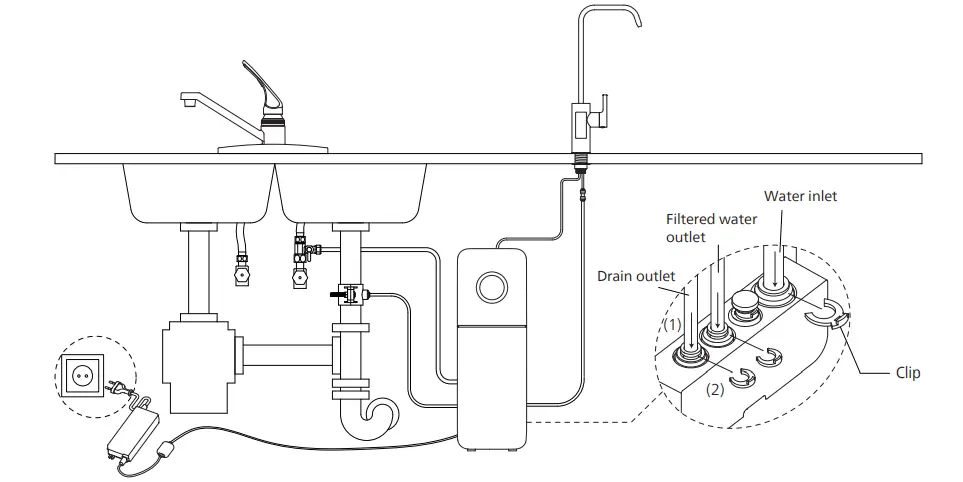 Water inlet

Filtered water outlet

Drain outlet

(1)

(2)

Clip