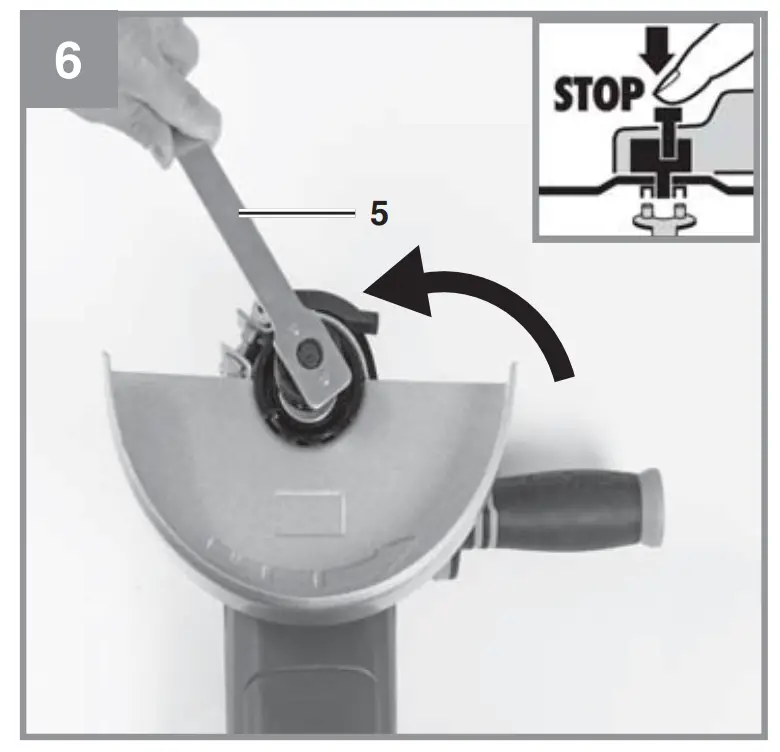 6

STOP

5