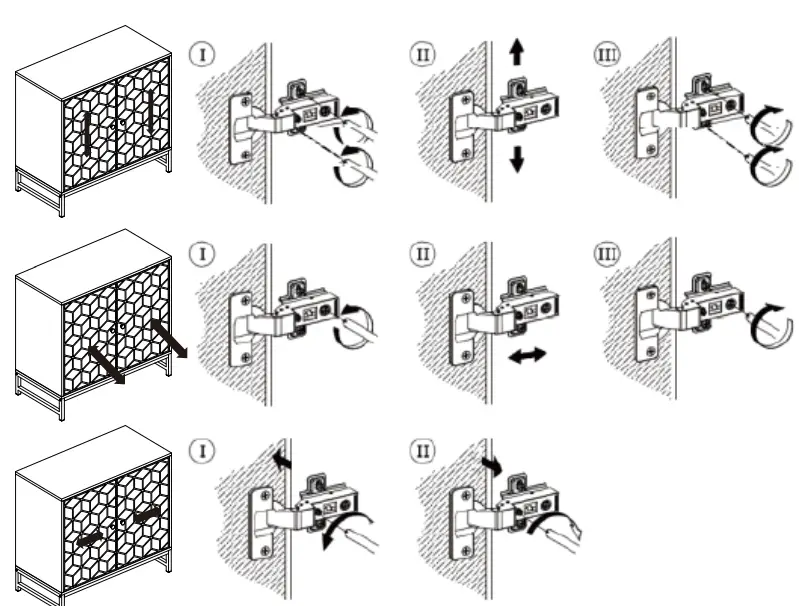 I

II

III

I

II

III

I

II