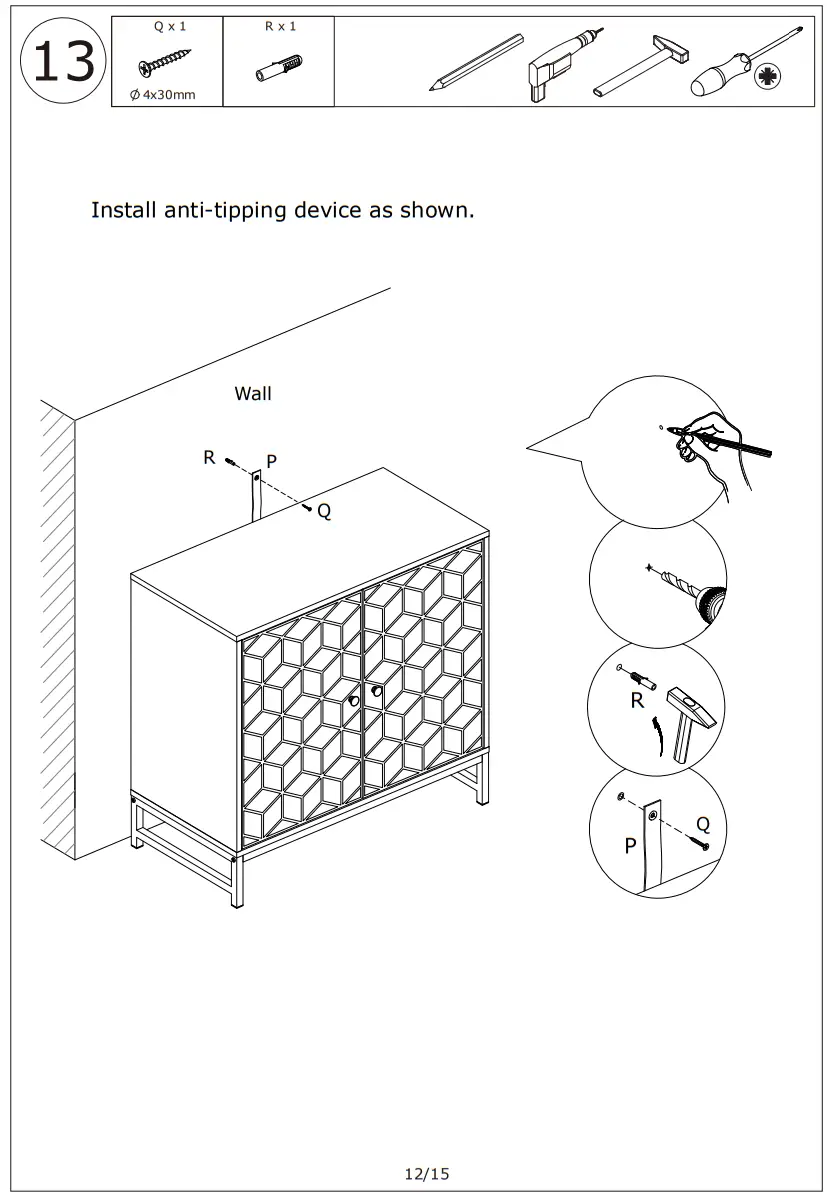 13

Q x 1

Ø 4x30mm

R x 1

Install anti-tipping device as shown.

Wall

R

P

Q

R

P

Q

12/15