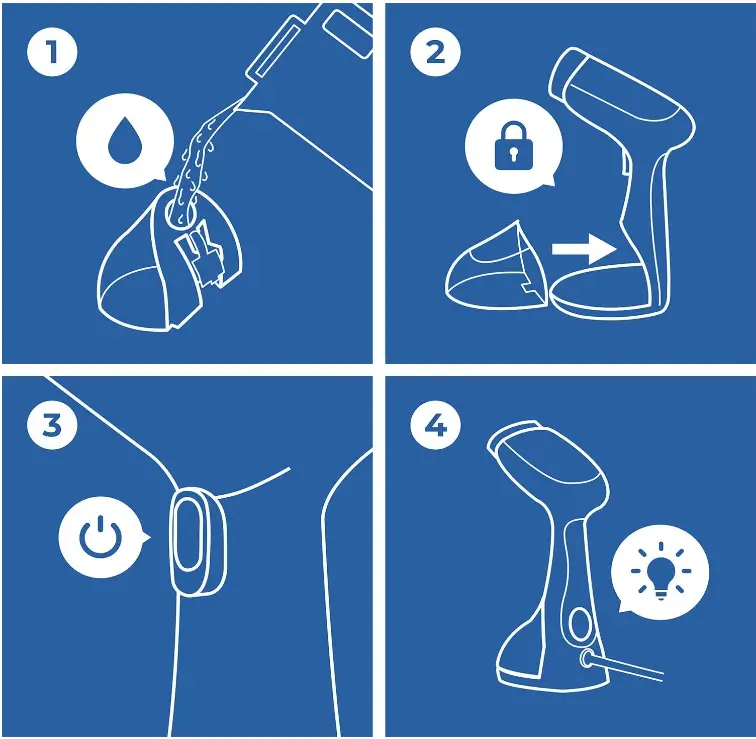 1

2

3

4