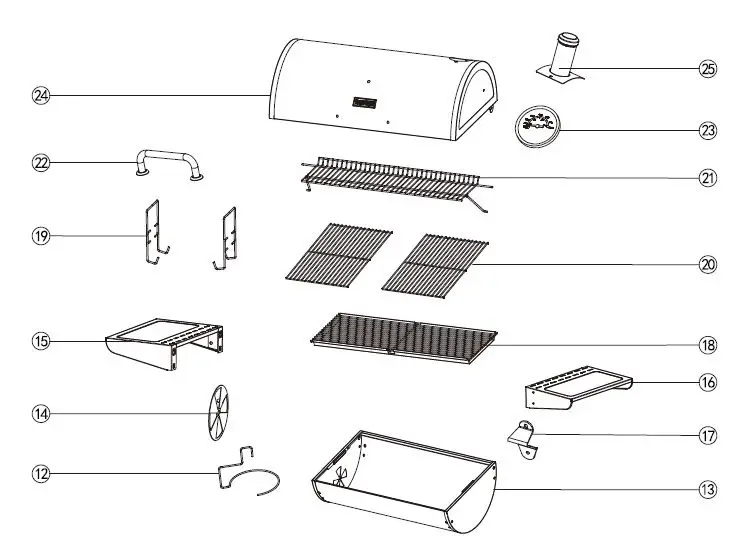 24
25
23
22
21
19
20
15
18
16
14
17
12
13