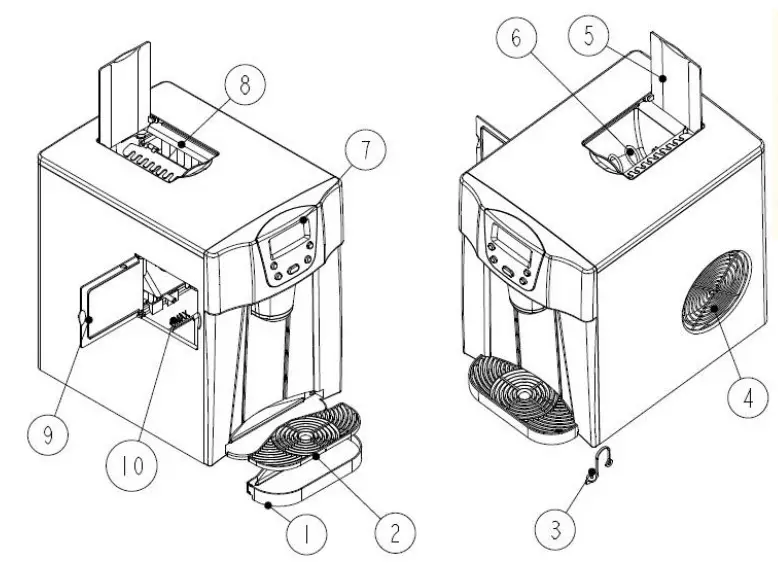 8
7
9
10
1
2
6
5
4
3