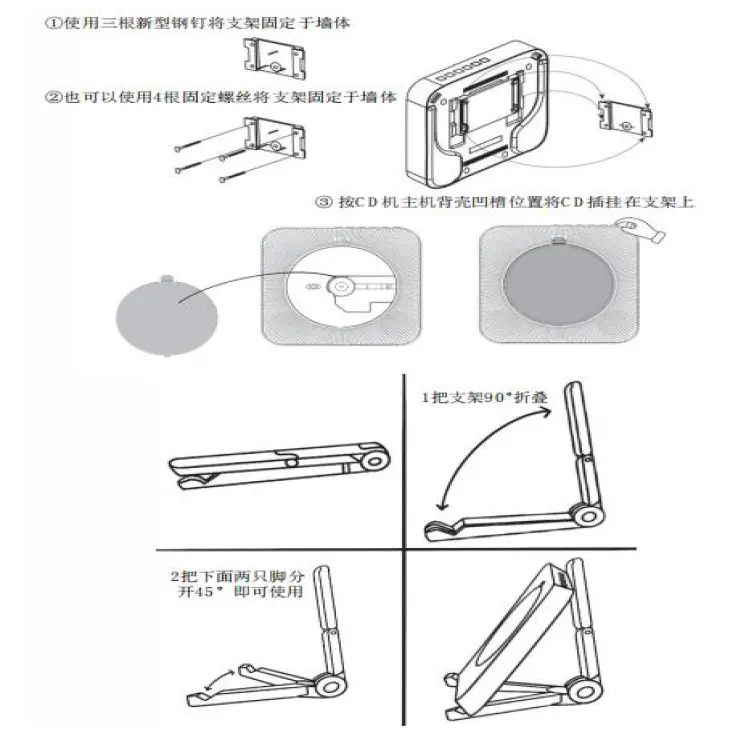 ①使用三根新型钢钉将支架固定于墙体

②也可以使用4根固定螺丝将支架固定于墙体

③ 按CD机主机背壳凹槽位置将CD插挂在支架上

1把支架90°折叠

2把下面两只脚分开45° 即可使用