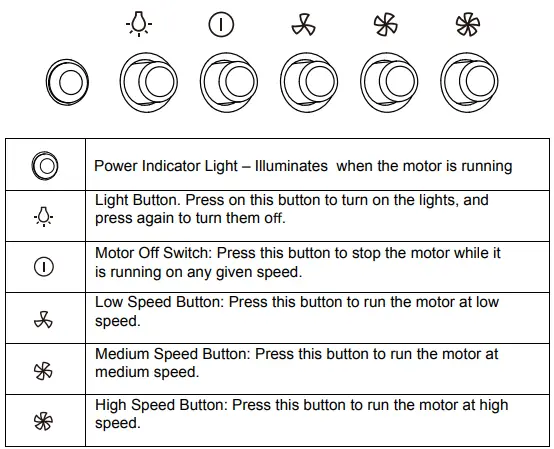 | | |
|---|---|
| | Power Indicator Light – Illuminates  when the motor is running |
| | Light Button. Press on this button to turn on the lights, and press again to turn them off. |
| | Motor Off Switch: Press this button to stop the motor while it is running on any given speed. |
| | Low Speed Button: Press this button to run the motor at low speed. |
| | Medium Speed Button: Press this button to run the motor at medium speed. |
| | High Speed Button: Press this button to run the motor at high speed. |