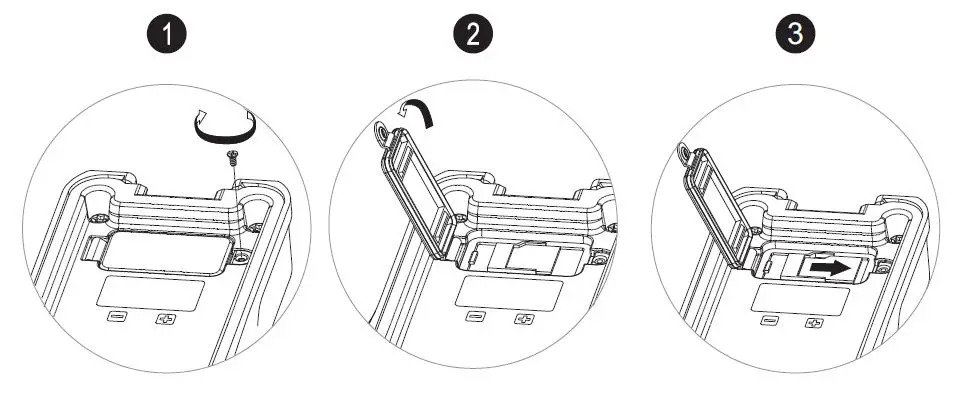 1

2

3