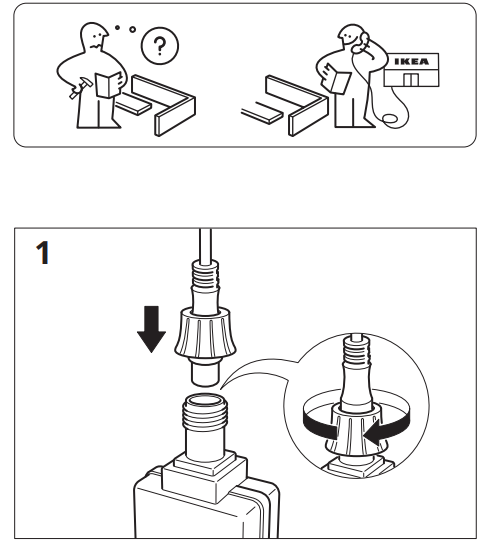 ?

IKEA

1