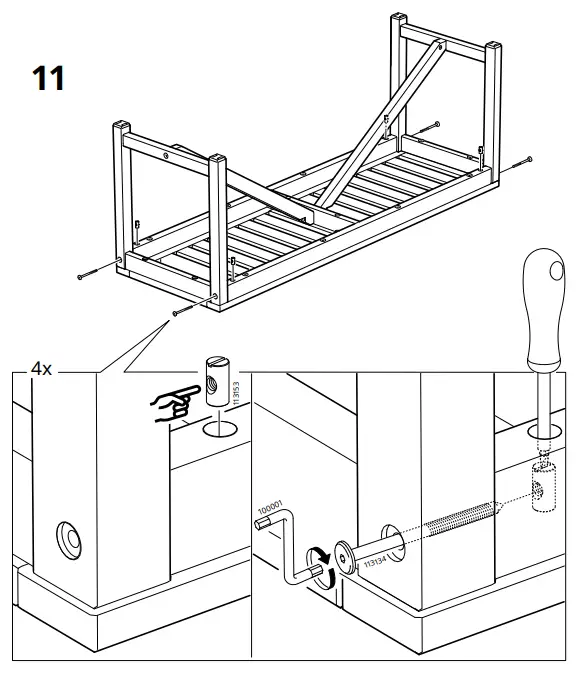 11

4x

113153

100001

113134