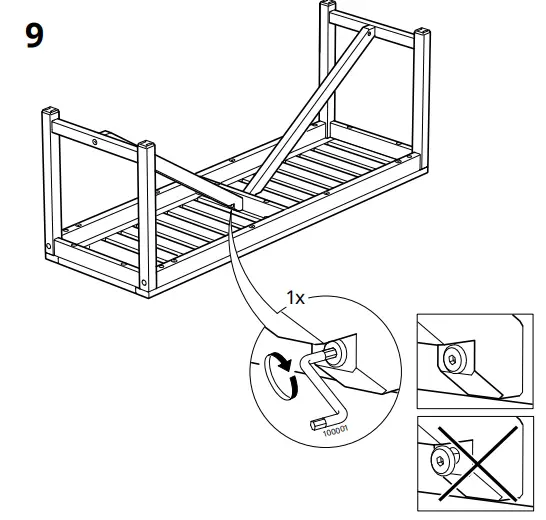 9

1x

100001