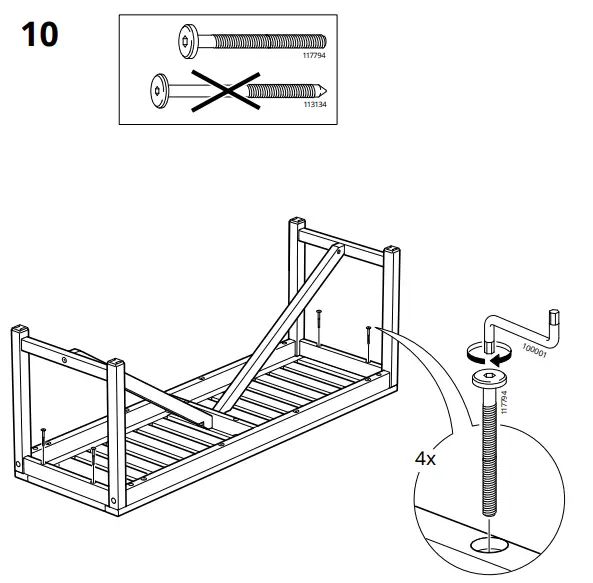 10

117794

113134

100001

117794

4x