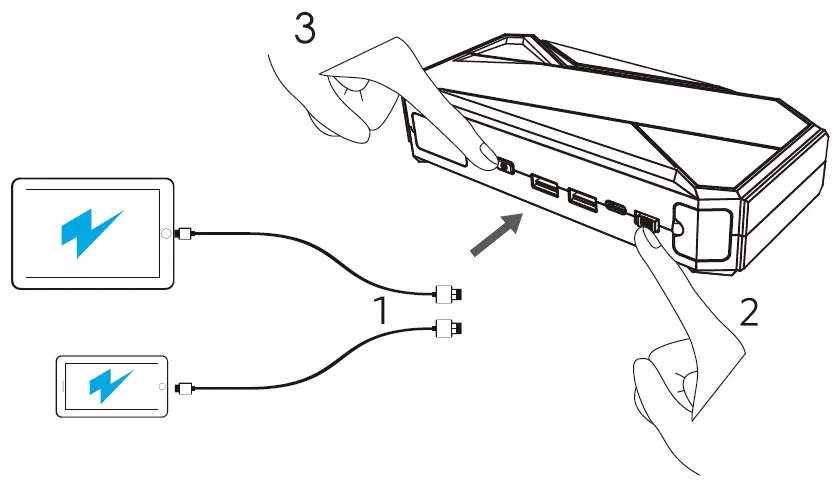 3
1
2