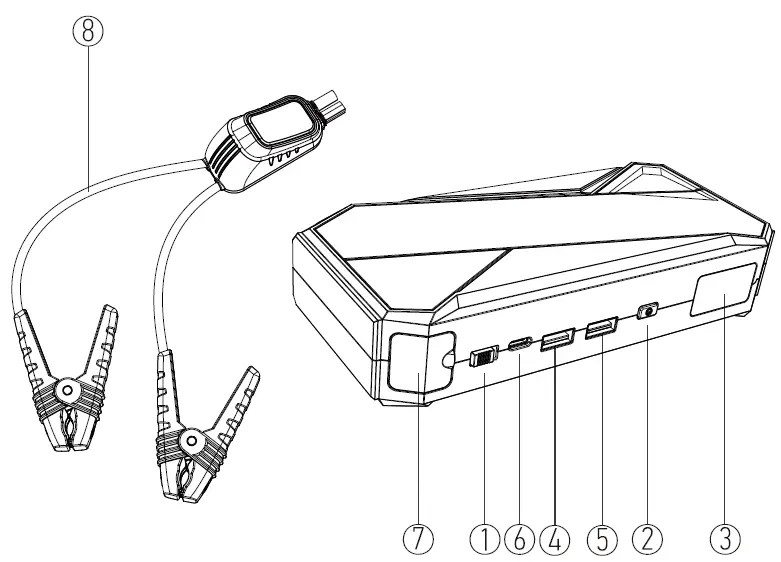 ⑧
⑦ ① ⑥ ④ ⑤ ② ③