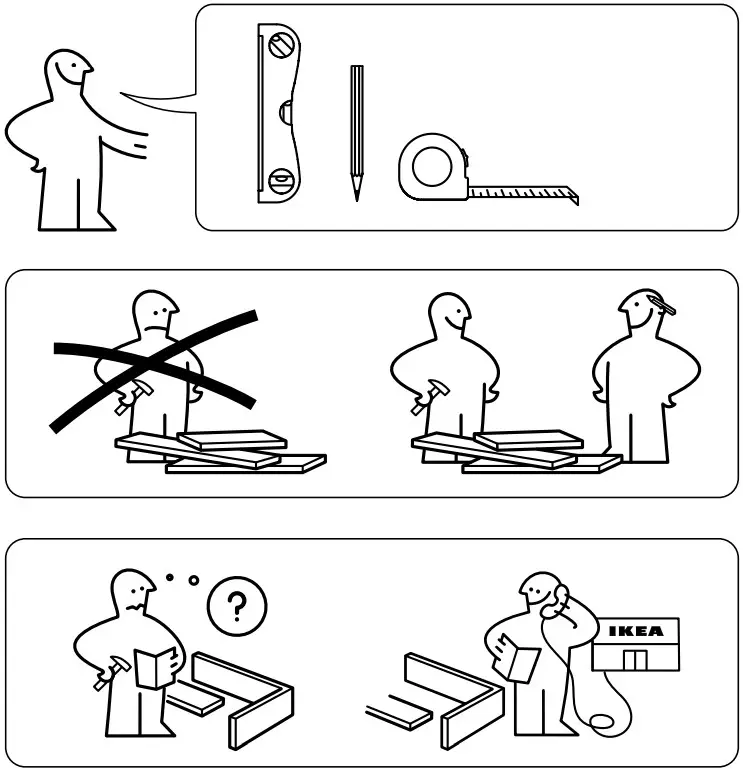 ?

IKEA