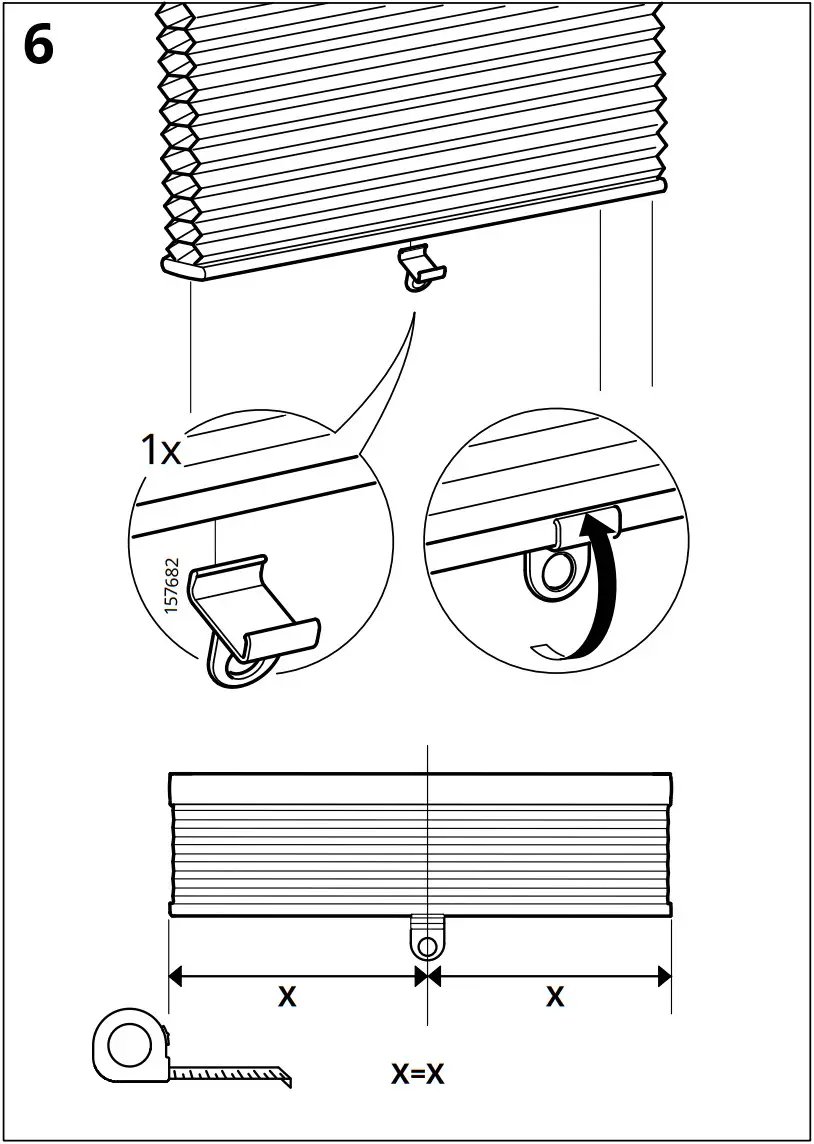 6

1x

157682

x

x

x=x