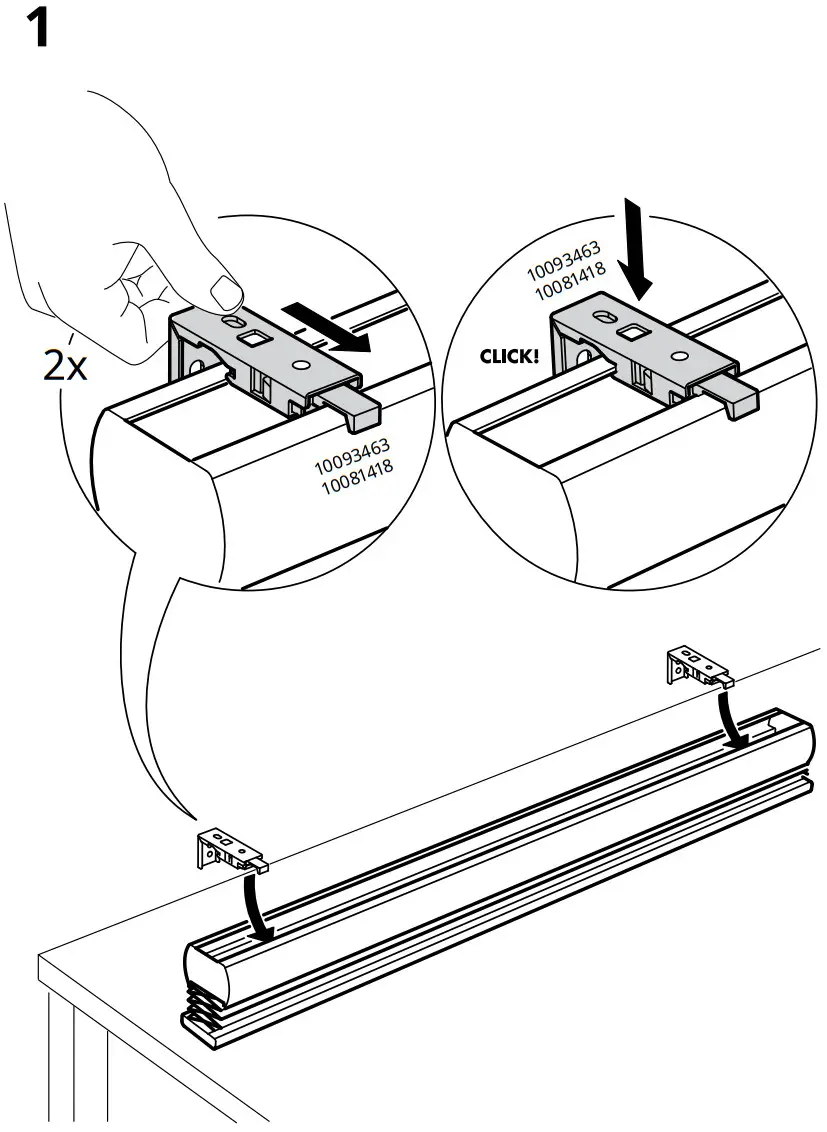 1

2x

10093463
10081418

10093463
10081418

CLICK!