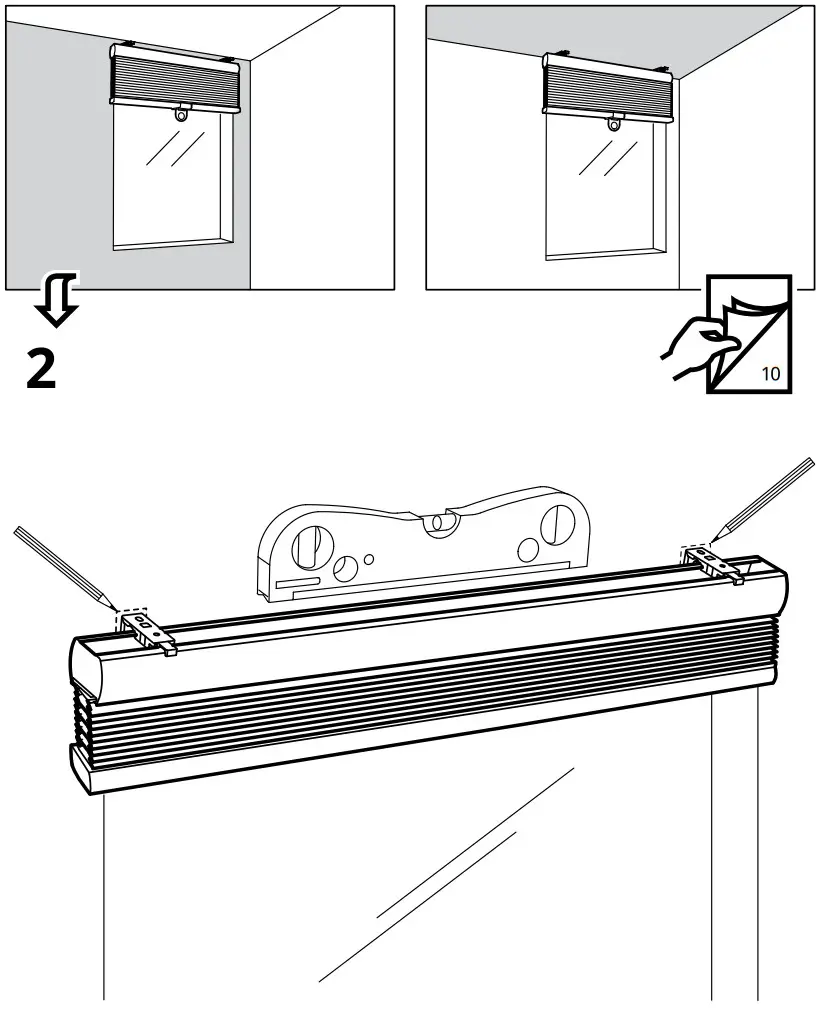 2

10