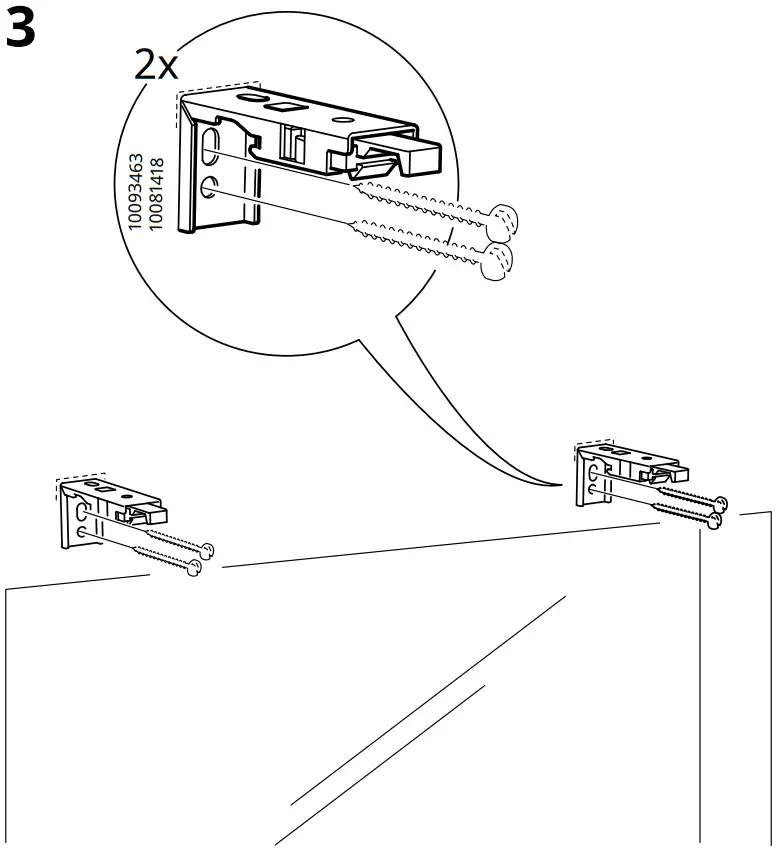 3

2x

10093463
10081418