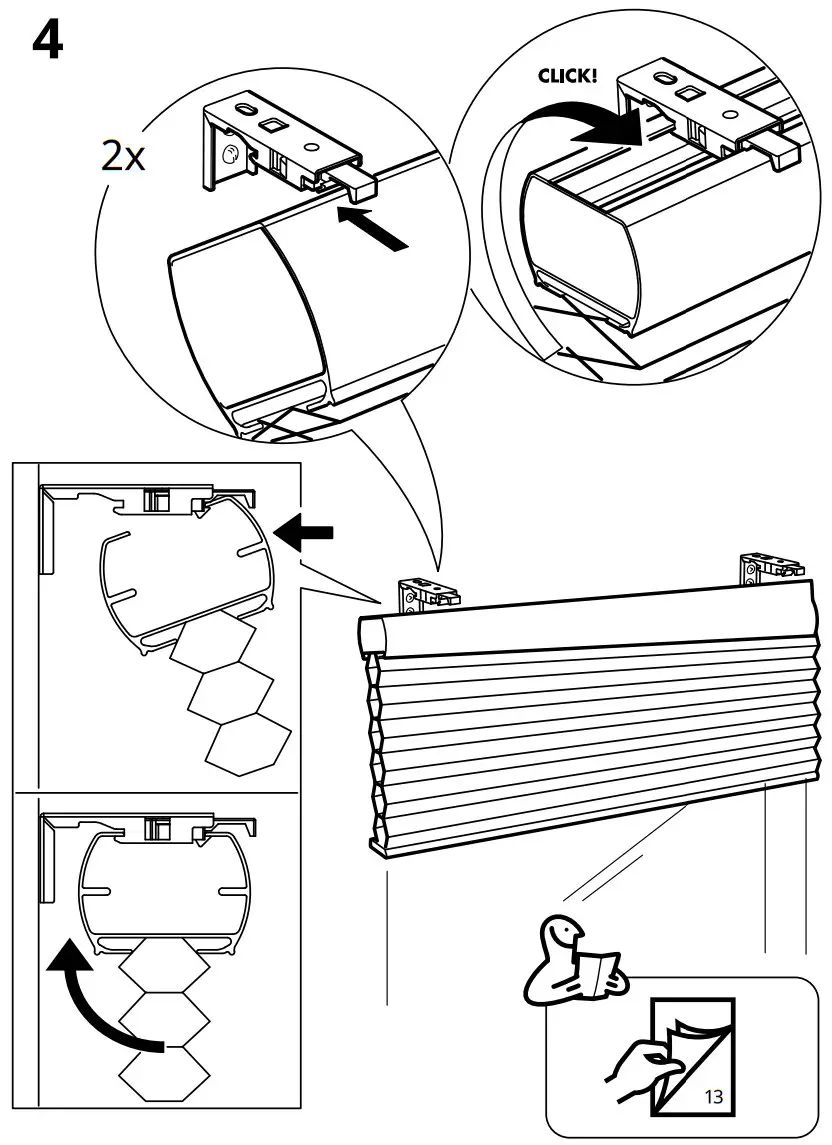 4

2x

CLICK!

13