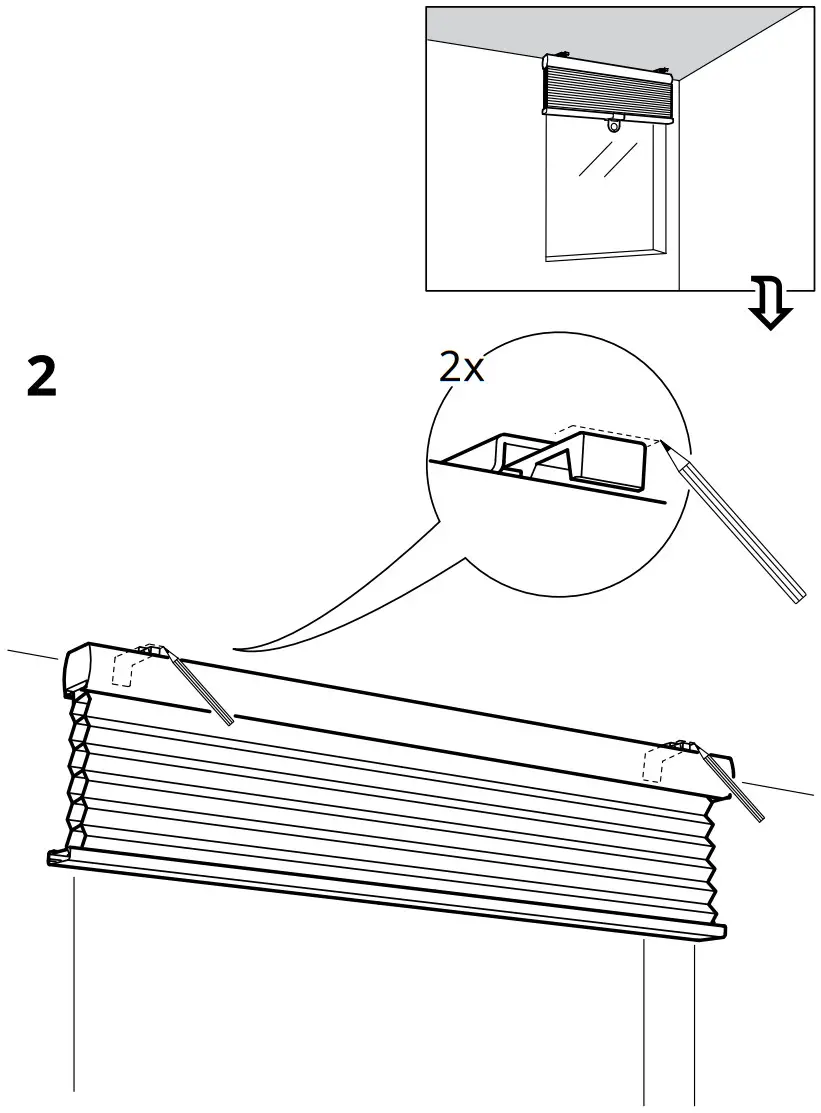 2

2x